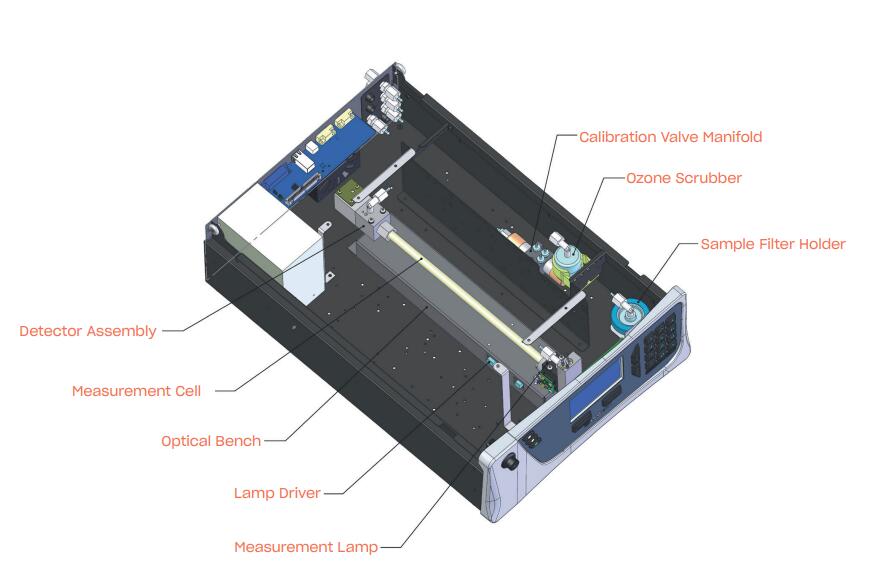 Calibration Valve Manifold
Ozone Scrubber
Sample Filter Holder
Detector Assembly
Measurement Cell
Optical Bench
Lamp Driver
Measurement Lamp